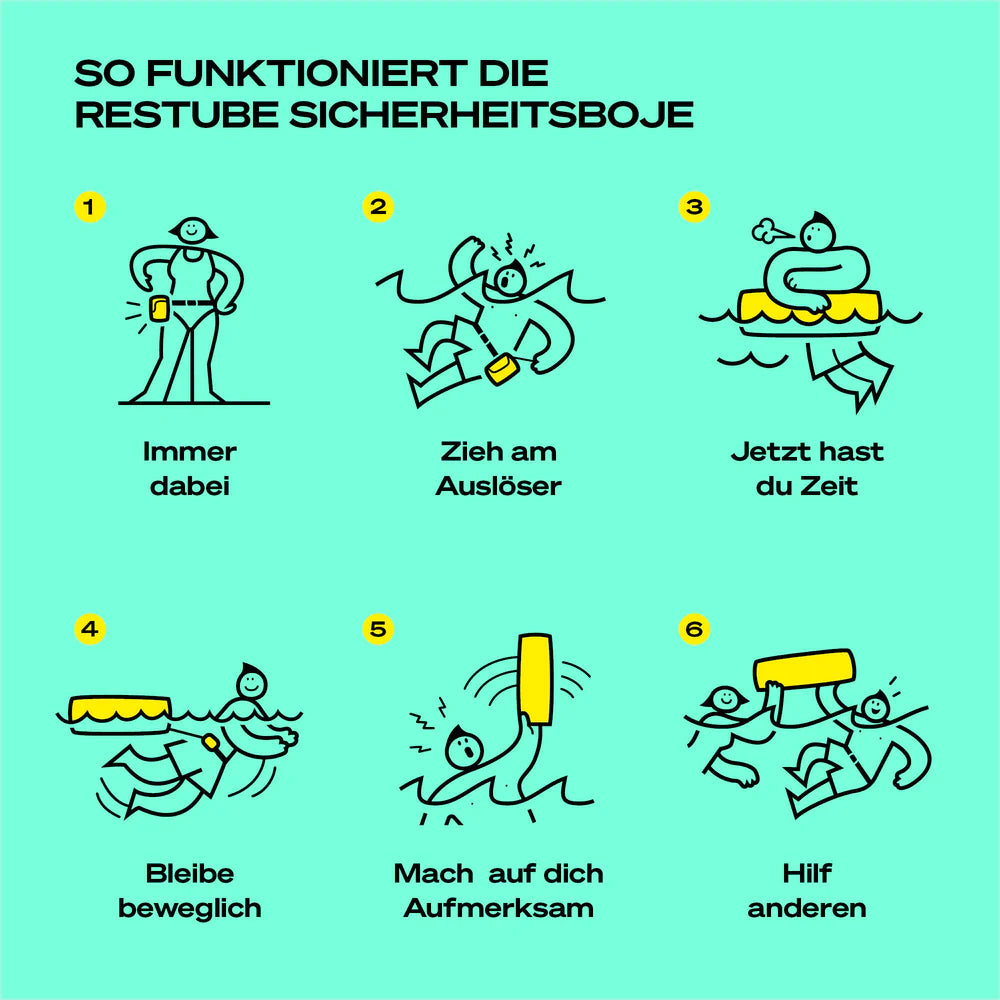 SO FUNKTIONIERT DIE RESTUBE SICHERHEITSBOJE

1
Immer dabei

2
Zieh am Auslöser

3
Jetzt hast du Zeit

4
Bleibe beweglich

5
Mach auf dich Aufmerksam

6
Hilf anderen